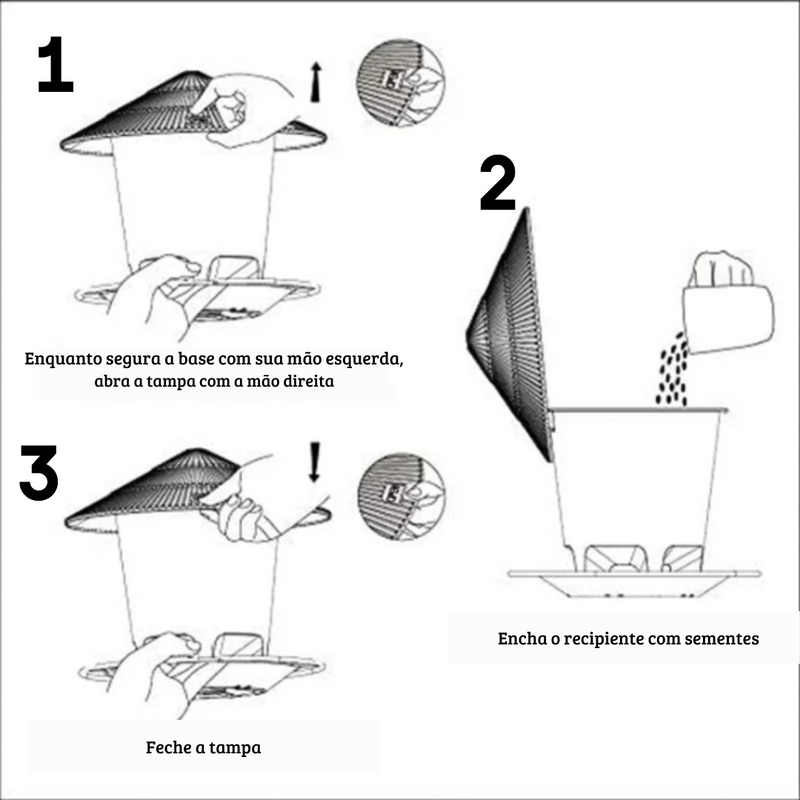 1

Enquanto segura a base com sua mão esquerda, abra a tampa com a mão direita

2

Encha o recipiente com sementes

3

Feche a tampa