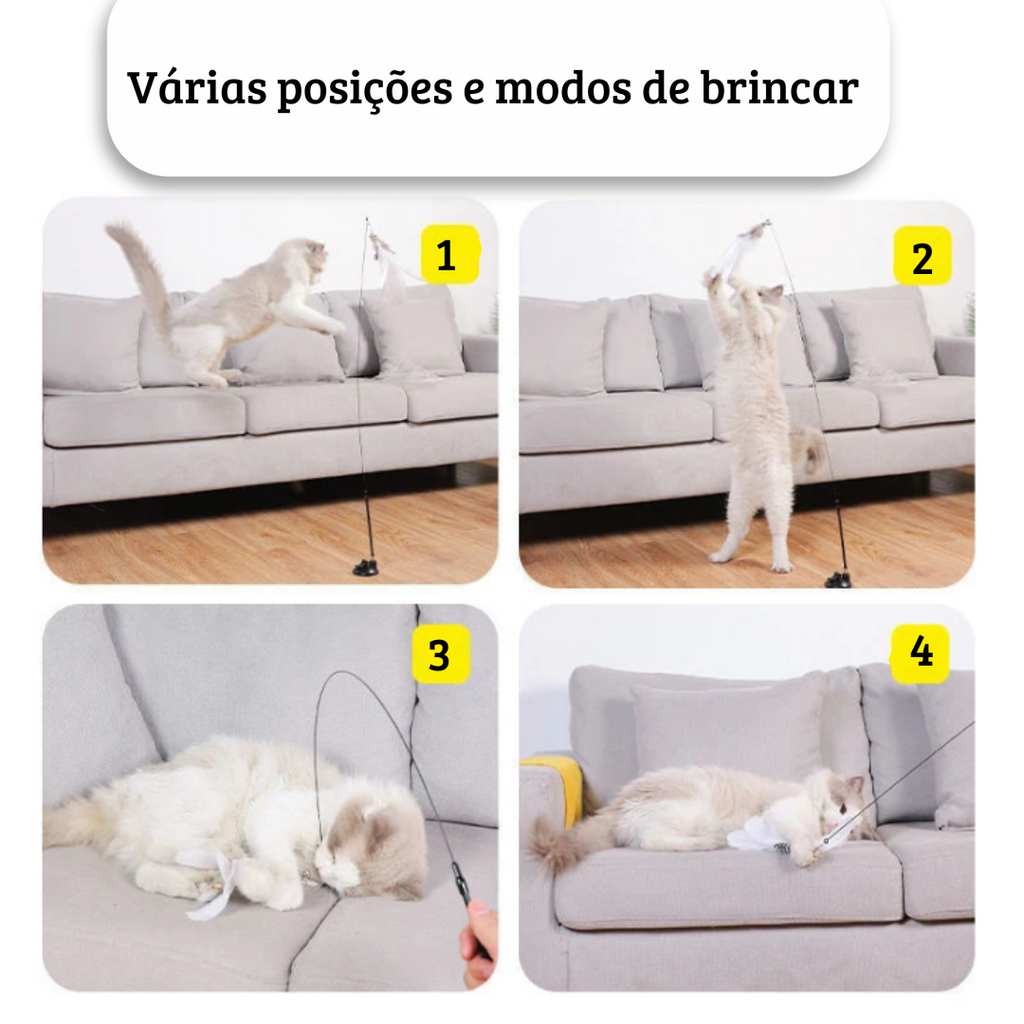 Várias posições e modos de brincar

1

2

3

4